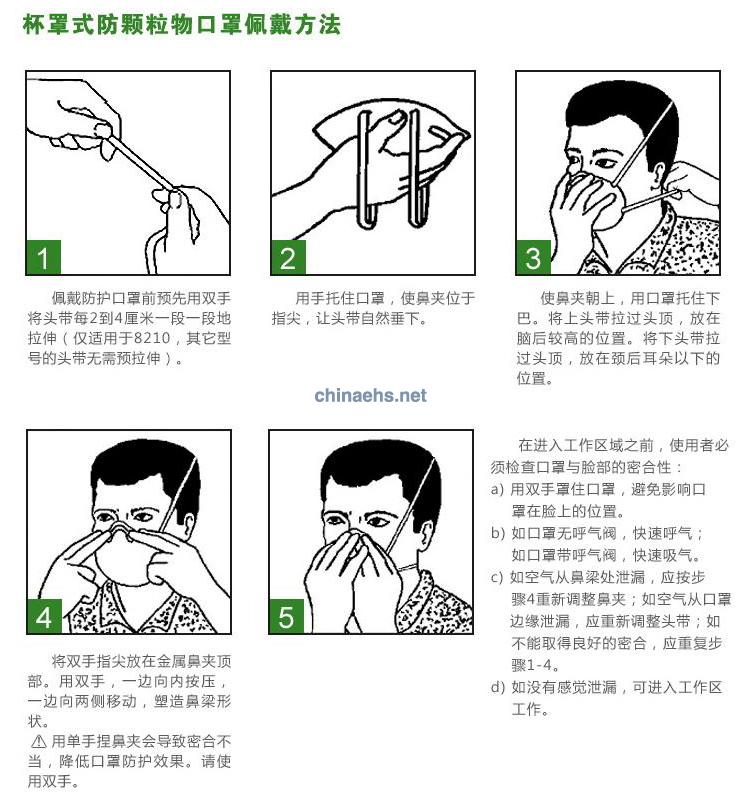 杯罩式防颗粒物口罩佩戴方法

1

佩戴防护口罩前预先用双手将头带每2到4厘米一段一段地拉伸（仅适用于8210，其它型号的头带无需预拉伸）。

2

用手托住口罩，使鼻夹位于指尖，让头带自然垂下。

3

使鼻夹朝上，用口罩托住下巴。将上头带拉过头顶，放在脑后较高的位置。将下头带拉过头顶，放在颈后耳朵以下的位置。

chinaehs.net

4

将双手指尖放在金属鼻夹顶部。用双手，一边向内按压，一边向两侧移动，塑造鼻梁形状。

⚠ 用单手捏鼻夹会导致密合不当，降低口罩防护效果。请使用双手。

5

在进入工作区域之前，使用者必须检查口罩与脸部的密合性：

a) 用双手罩住口罩，避免影响口罩在脸上的位置。

b) 如口罩无呼气阀，快速呼气；如口罩带呼气阀，快速吸气。

c) 如空气从鼻梁处泄漏，应按步骤4重新调整鼻夹；如空气从口罩边缘泄漏，应重新调整头带；如不能取得良好的密合，应重复步骤1-4。

d) 如没有感觉泄漏，可进入工作区工作。